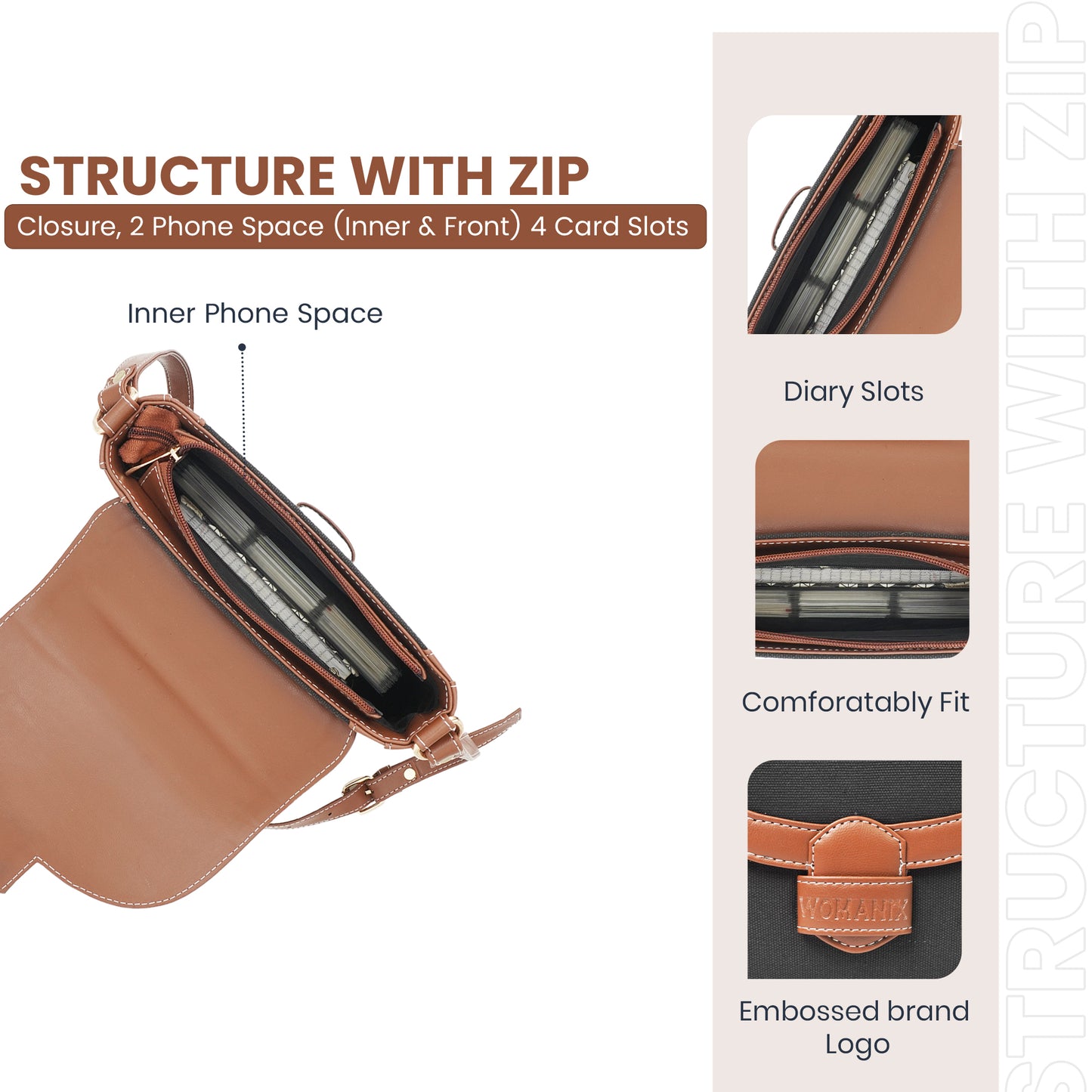 STRUCTURE WITH ZIP

Closure, 2 Phone Space (Inner & Front) 4 Card Slots

Inner Phone Space

Diary Slots

Comforatably Fit

WOMANIX

Embossed brand Logo

STRUCTURE WITH ZIP